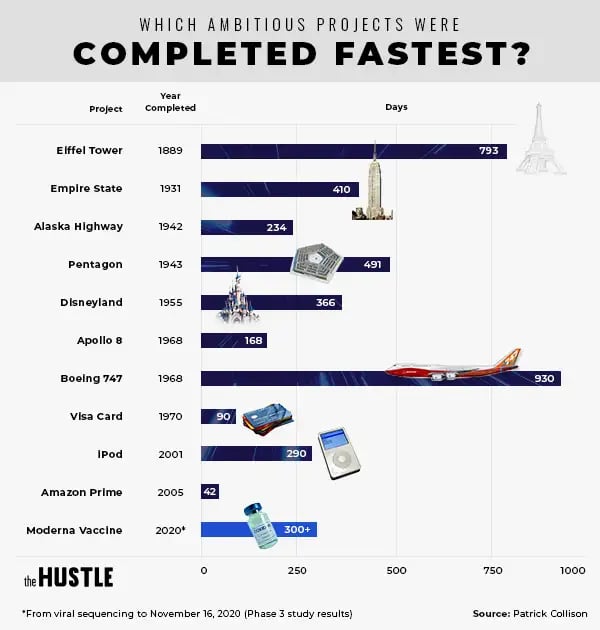 WHICH AMBITIOUS PROJECTS WERE
COMPLETED FASTEST?

| Project | Year Completed | Days |
|---|---|---|
| Eiffel Tower | 1889 | 793 |
| Empire State | 1931 | 410 |
| Alaska Highway | 1942 | 234 |
| Pentagon | 1943 | 491 |
| Disneyland | 1955 | 366 |
| Apollo 8 | 1968 | 168 |
| Boeing 747 | 1968 | 930 |
| Visa Card | 1970 | 90 |
| iPod | 2001 | 290 |
| Amazon Prime | 2005 | 42 |
| Moderna Vaccine | 2020* | 300+ |

0 250 500 750 1000

the HUSTLE

*From viral sequencing to November 16, 2020 (Phase 3 study results)

Source: Patrick Collison