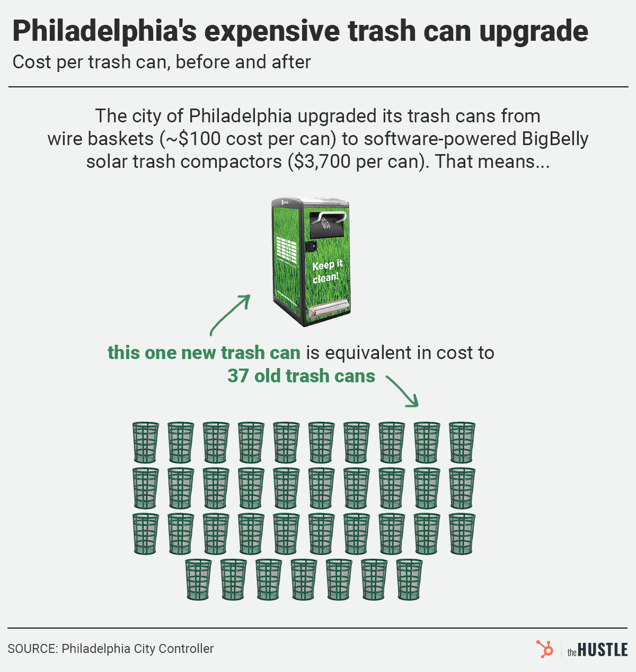 Philadelphia's expensive trash can upgrade

Cost per trash can, before and after

The city of Philadelphia upgraded its trash cans from wire baskets (~\$100 cost per can) to software-powered BigBelly solar trash compactors (\$3,700 per can). That means...

Keep it clean!

this one new trash can is equivalent in cost to 37 old trash cans

SOURCE: Philadelphia City Controller

the HUSTLE